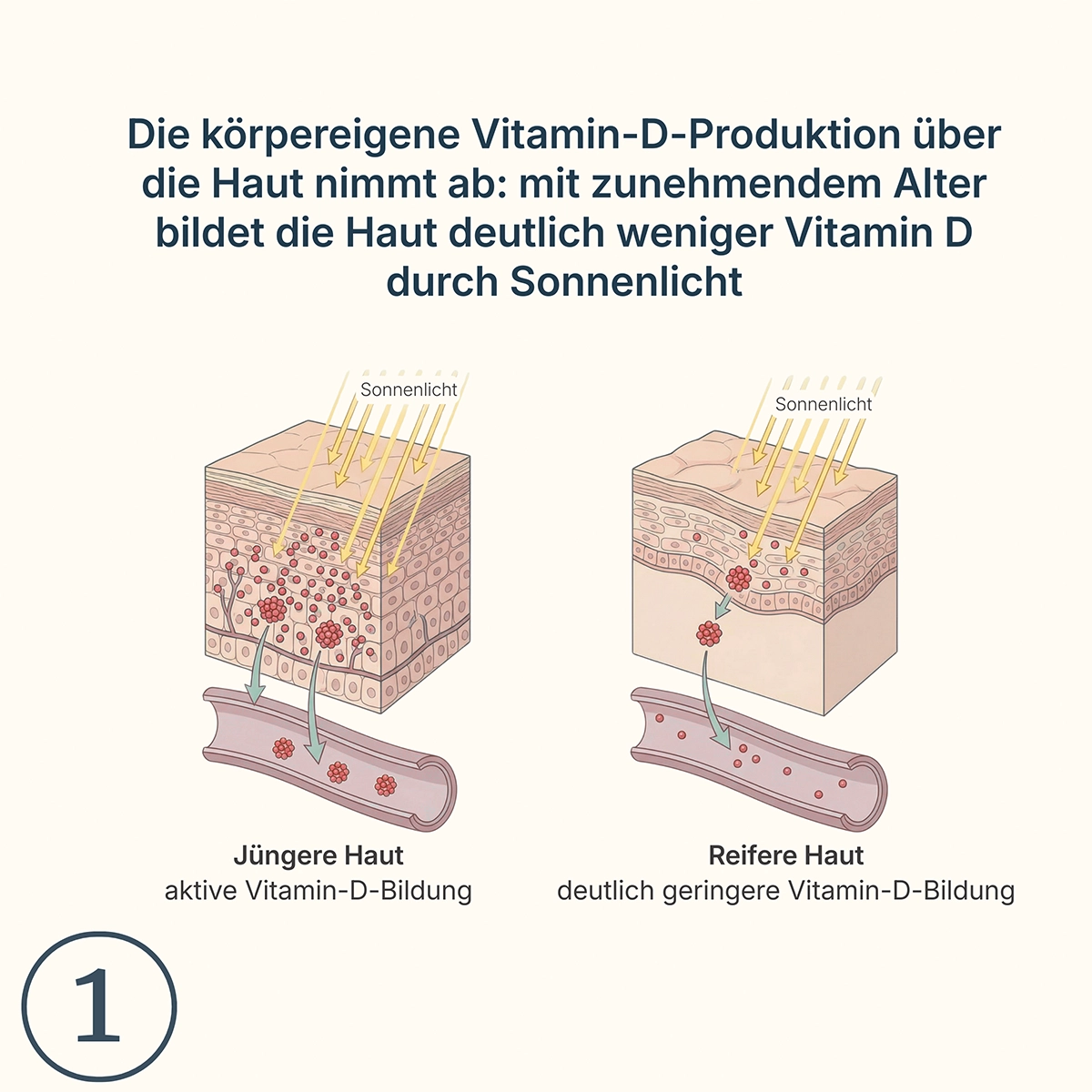 Die körpereigene Vitamin-D-Produktion über die Haut nimmt ab: mit zunehmendem Alter bildet die Haut deutlich weniger Vitamin D durch Sonnenlicht

Sonnenlicht

Sonnenlicht

Jüngere Haut
aktive Vitamin-D-Bildung

Reifere Haut
deutlich geringere Vitamin-D-Bildung

1